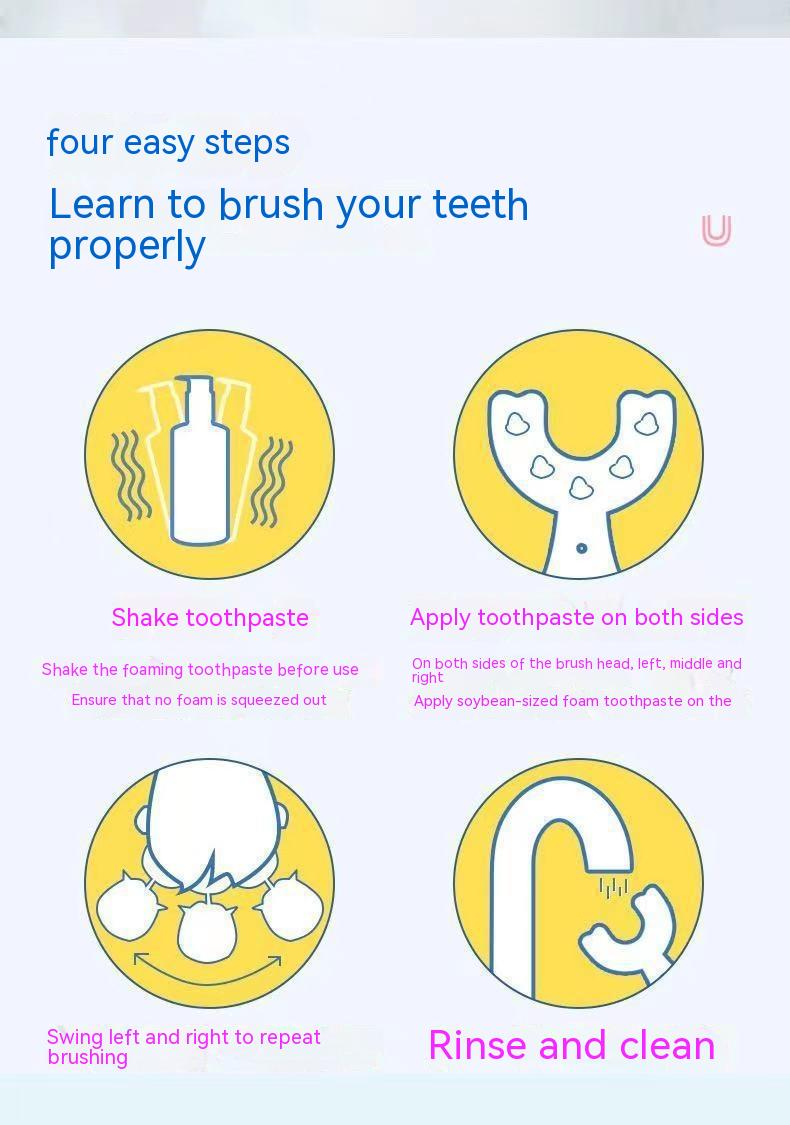 four easy steps

Learn to brush your teeth properly

U

Shake toothpaste

Shake the foaming toothpaste before use

Ensure that no foam is squeezed out

Apply toothpaste on both sides

On both sides of the brush head, left, middle and right

Apply soybean-sized foam toothpaste on the

Swing left and right to repeat brushing

Rinse and clean